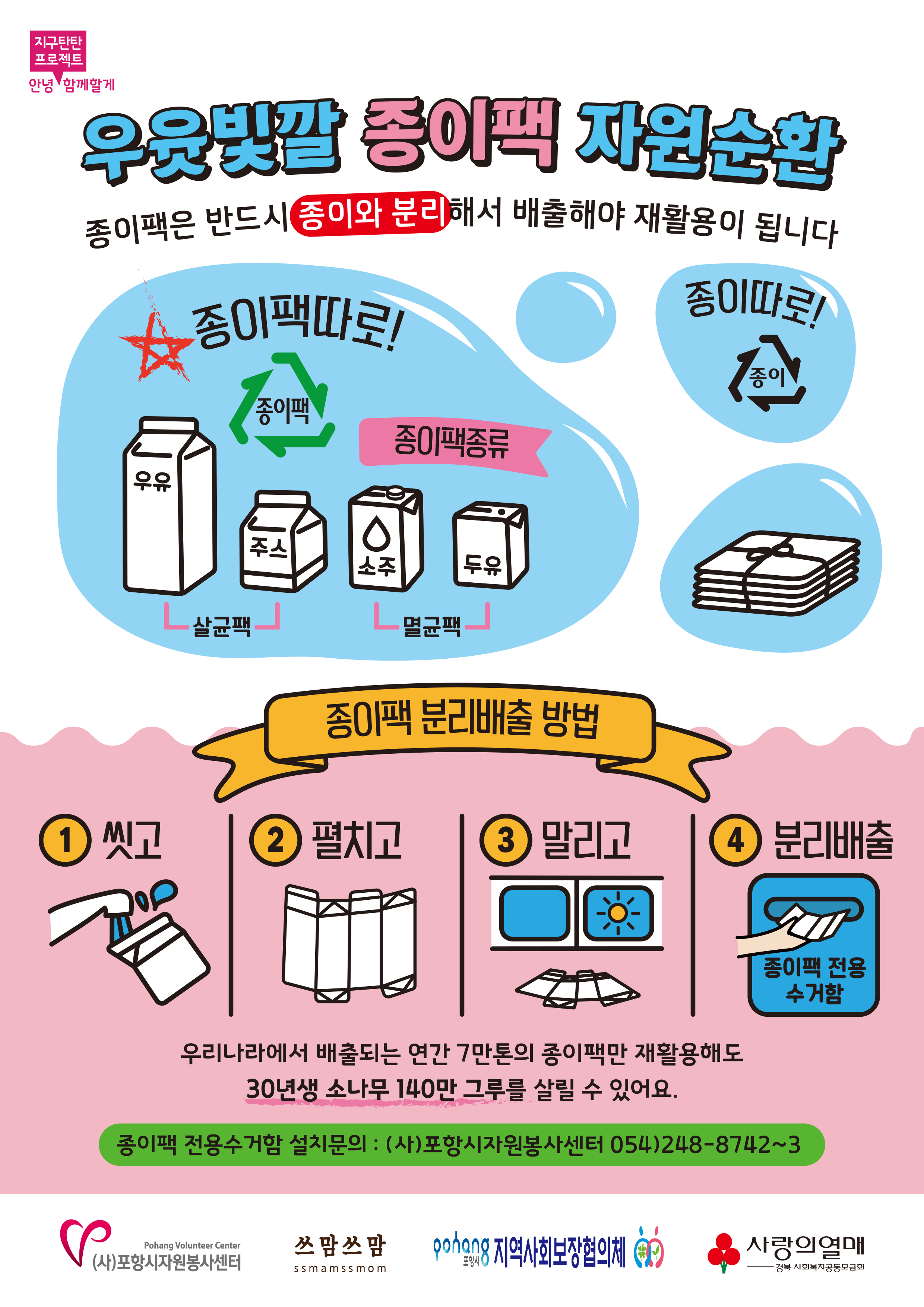 지구탄탄 프로젝트
안녕 함께할게

우윳빛깔 종이팩 자원순환

종이팩은 반드시 종이와 분리해서 배출해야 재활용이 됩니다

종이팩따로!

종이팩

종이팩종류

우유

주스

소주

두유

살균팩

멸균팩

종이따로!

종이

종이팩 분리배출 방법

1 씻고

2 펼치고

3 말리고

4 분리배출

종이팩 전용 수거함

우리나라에서 배출되는 연간 7만톤의 종이팩만 재활용해도 30년생 소나무 140만 그루를 살릴 수 있어요.

종이팩 전용수거함 설치문의 : (사)포항시자원봉사센터 054)248-8742~3

Pohang Volunteer Center (사)포항시자원봉사센터

쓰맘쓰맘 ssmamssmom

pohang 포항시 지역사회보장협의체

사랑의열매 경북 사회복지공동모금회